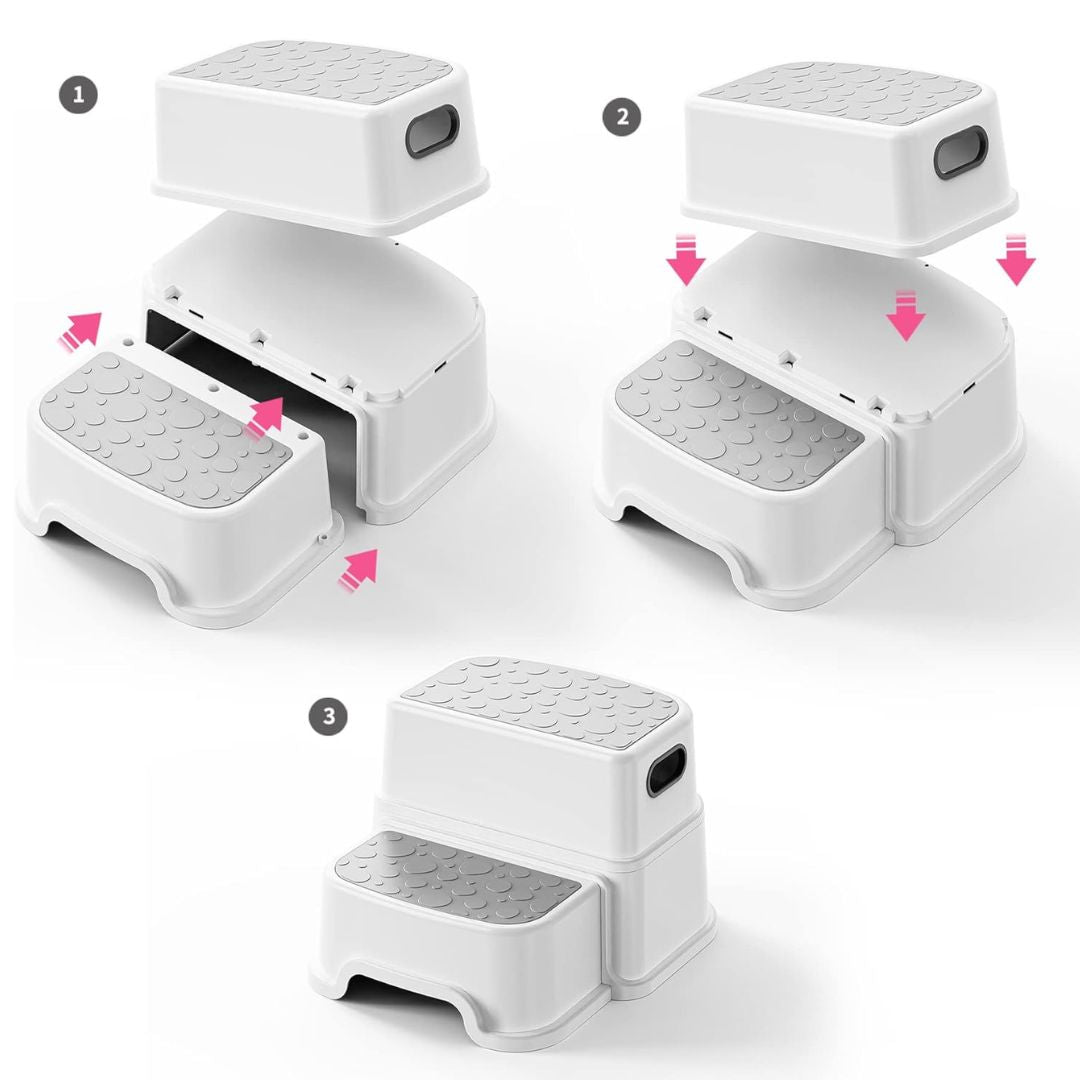 1

2

3