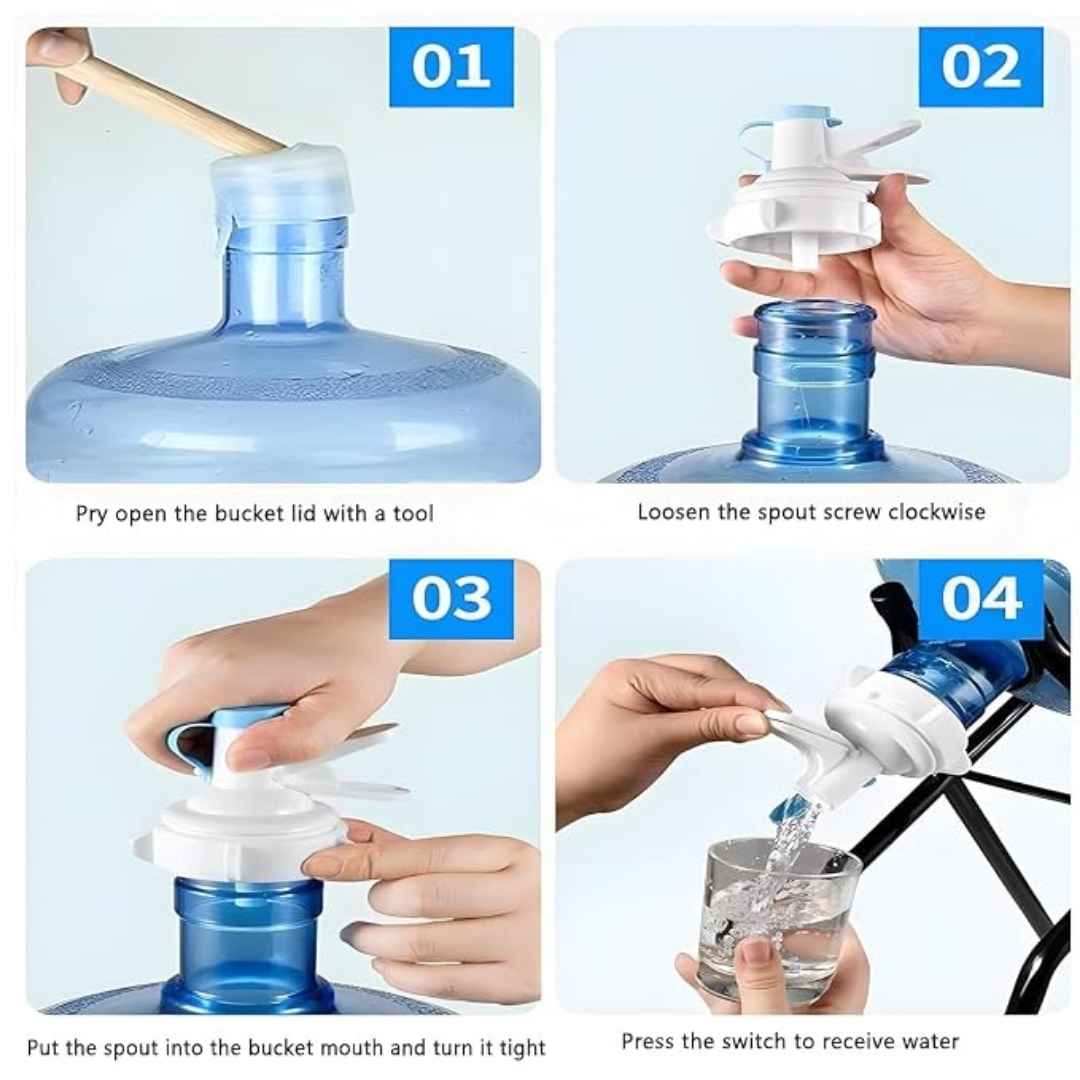 01

Pry open the bucket lid with a tool

02

Loosen the spout screw clockwise

03

Put the spout into the bucket mouth and turn it tight

04

Press the switch to receive water