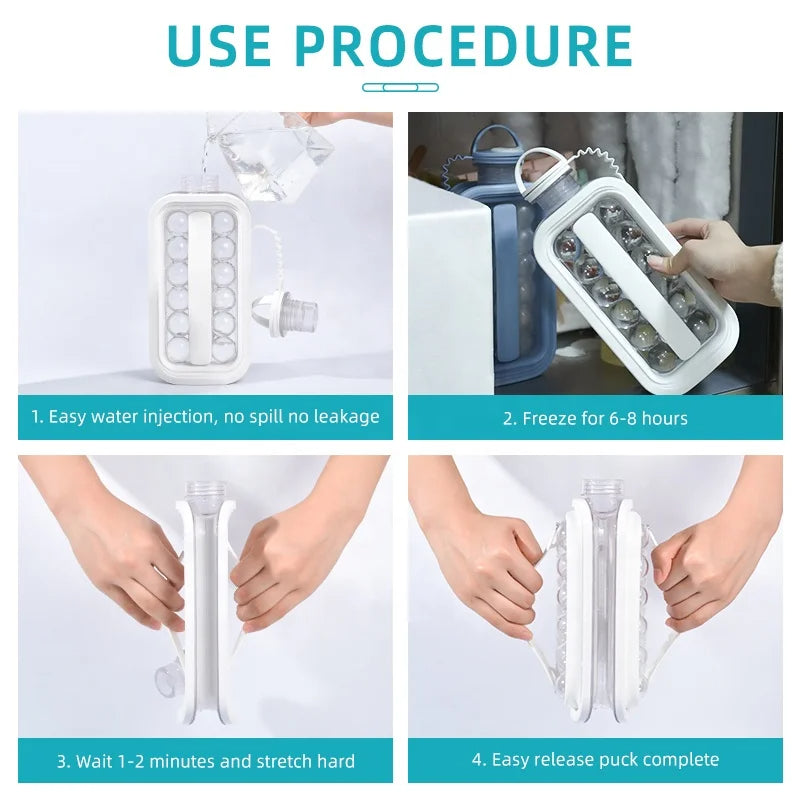 USE PROCEDURE

1. Easy water injection, no spill no leakage

2. Freeze for 6-8 hours

3. Wait 1-2 minutes and stretch hard

4. Easy release puck complete